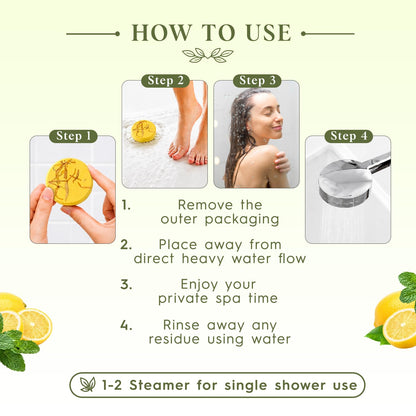 HOW TO USE

Step 1

Step 2

Step 3

Step 4

1. Remove the outer packaging

2. Place away from direct heavy water flow

3. Enjoy your private spa time

4. Rinse away any residue using water

1-2 Steamer for single shower use