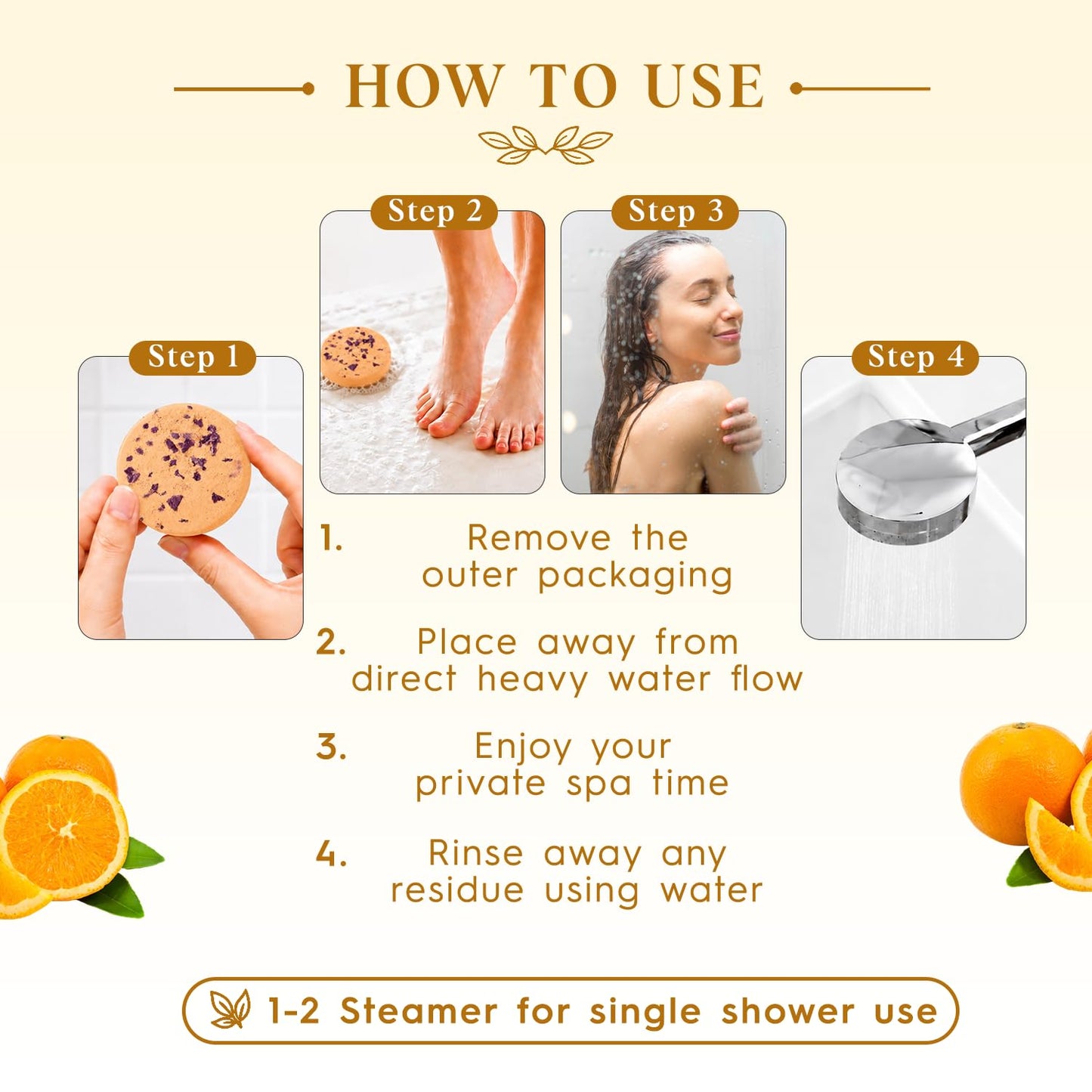 HOW TO USE

Step 1

Step 2

Step 3

Step 4

1. Remove the outer packaging

2. Place away from direct heavy water flow

3. Enjoy your private spa time

4. Rinse away any residue using water

1-2 Steamer for single shower use